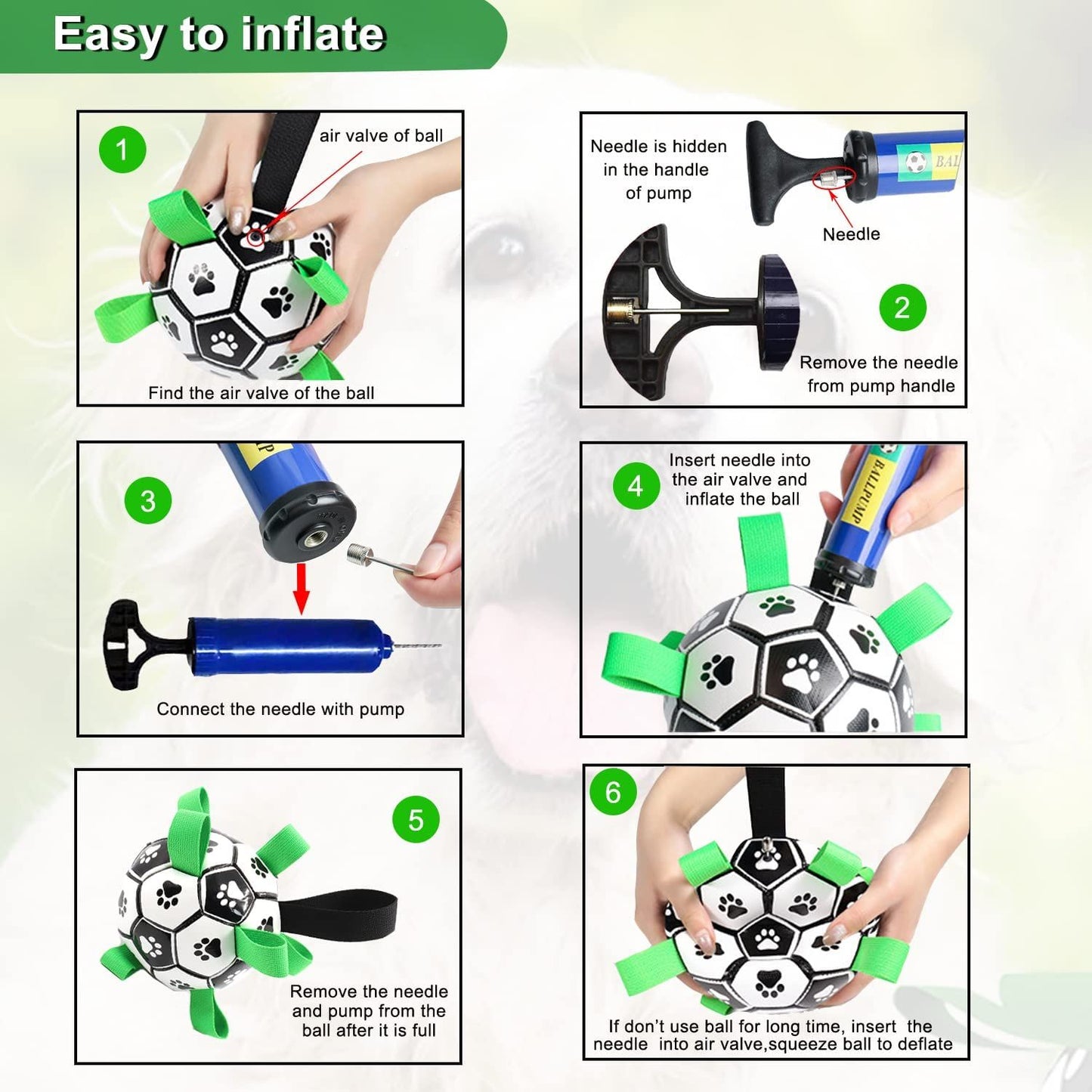 Easy to inflate

1

air valve of ball

Find the air valve of the ball

Needle is hidden in the handle of pump

BAL

Needle

2

Remove the needle from pump handle

3

Connect the needle with pump

4

Insert needle into the air valve and inflate the ball

BALLPUMP

5

Remove the needle and pump from the ball after it is full

6

If don't use ball for long time, insert the needle into air valve,squeeze ball to deflate